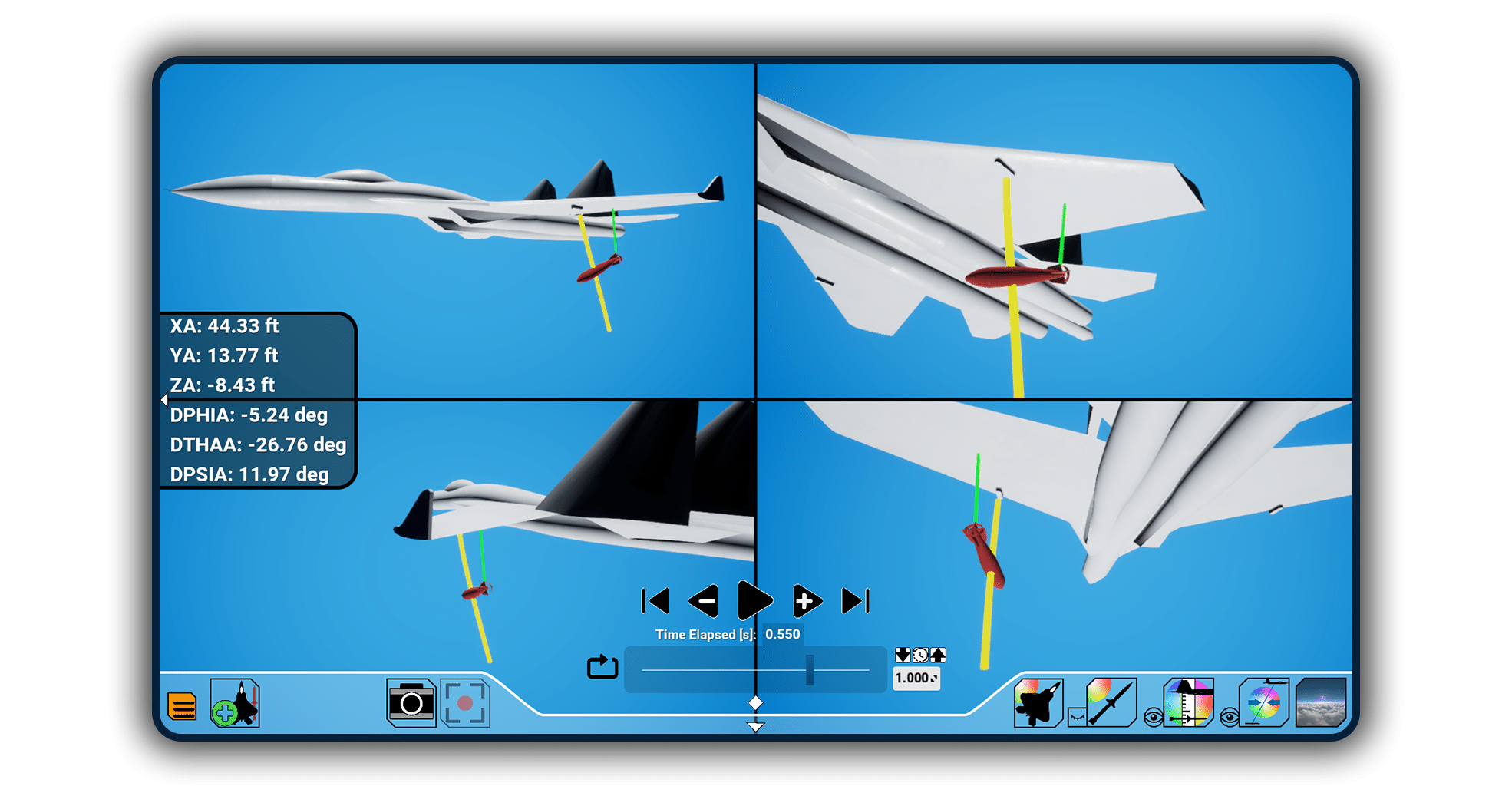 XA: 44.33 ft
YA: 13.77 ft
ZA: -8.43 ft
DPHIA: -5.24 deg
DTHAA: -26.76 deg
DPSIA: 11.97 deg

Time Elapsed [s]: 0.550

1.000